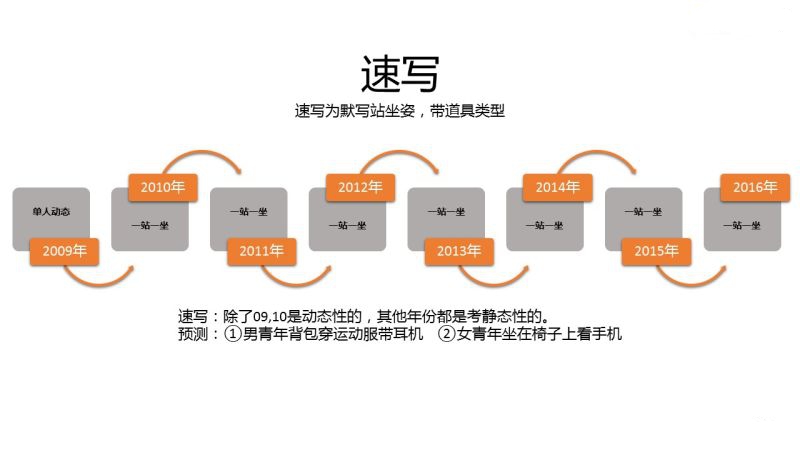 速写

速写为默写站坐姿，带道具类型

单人动态

2009年

2010年

一站一坐

一站一坐

2011年

2012年

一站一坐

一站一坐

2013年

2014年

一站一坐

一站一坐

2015年

2016年

一站一坐

速写：除了09,10是动态性的，其他年份都是考静态性的。
预测：①男青年背包穿运动服带耳机 ②女青年坐在椅子上看手机