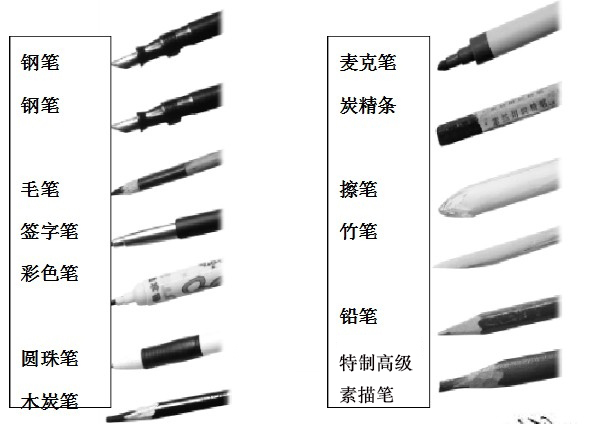 钢笔
钢笔
毛笔
签字笔
彩色笔
圆珠笔
木炭笔

麦克笔
炭精条
擦笔
竹笔
铅笔
特制高级素描笔